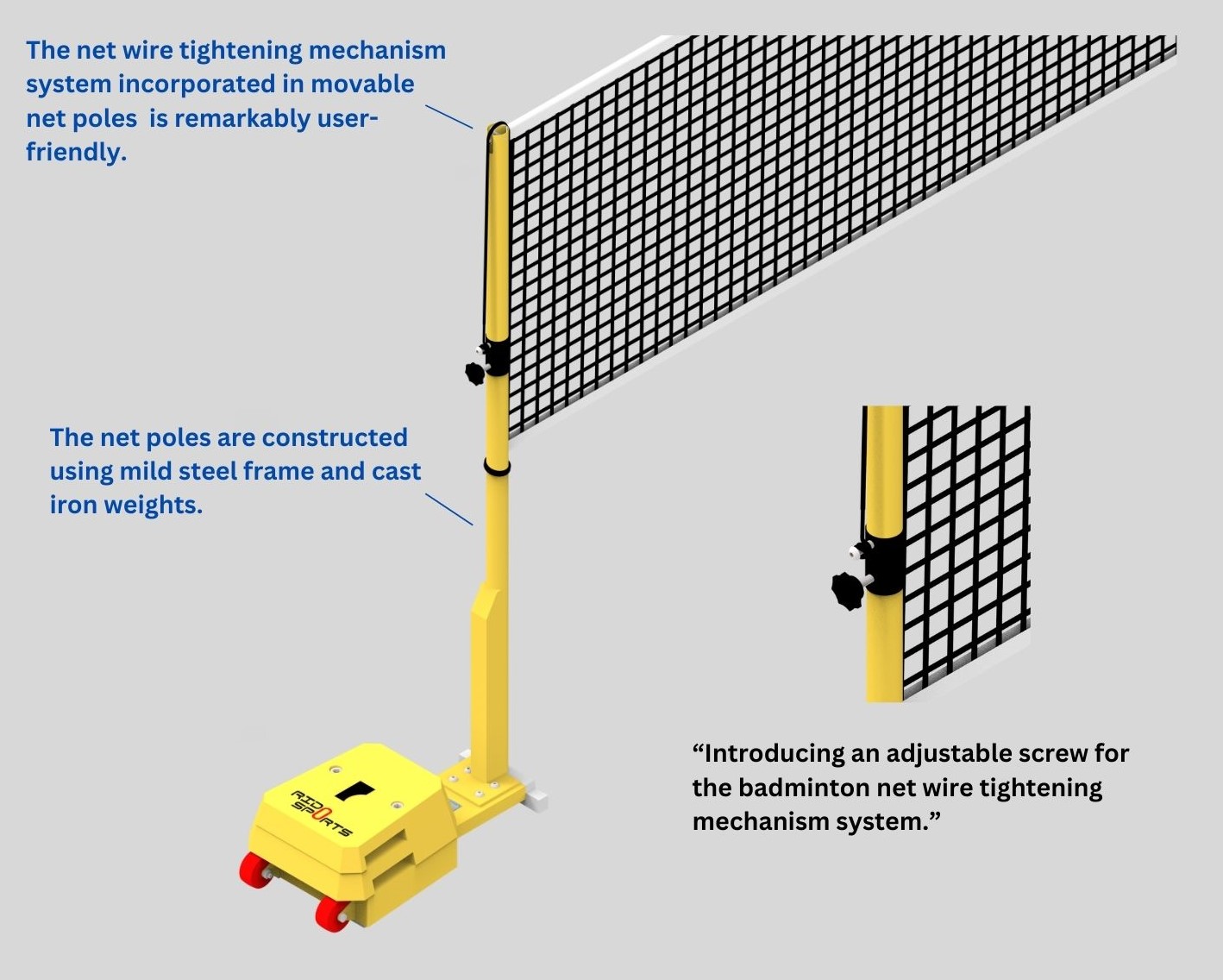 The net wire tightening mechanism system incorporated in movable net poles  is remarkably user-friendly.

The net poles are constructed using mild steel frame and cast iron weights.

RIDO SPORTS

“Introducing an adjustable screw for the badminton net wire tightening mechanism system.”